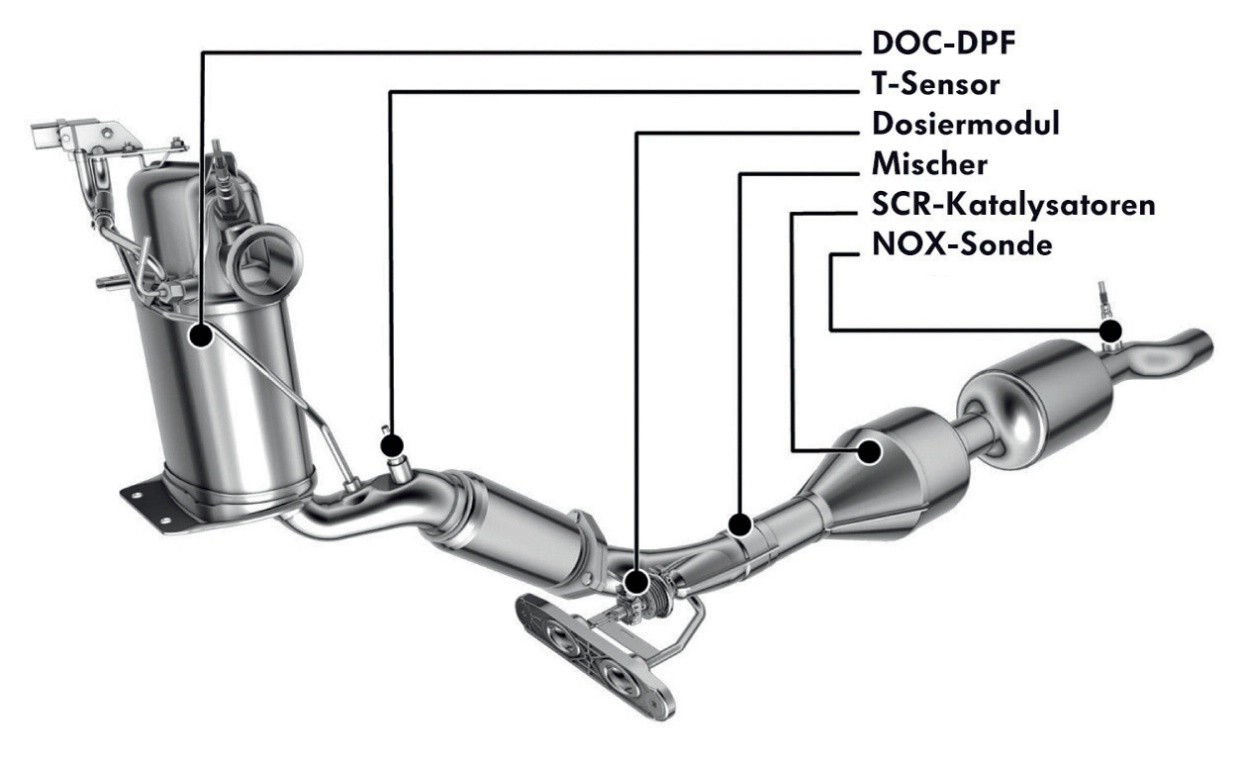 DOC-DPF
T-Sensor
Dosiermodul
Mischer
SCR-Katalysatoren
NOX-Sonde