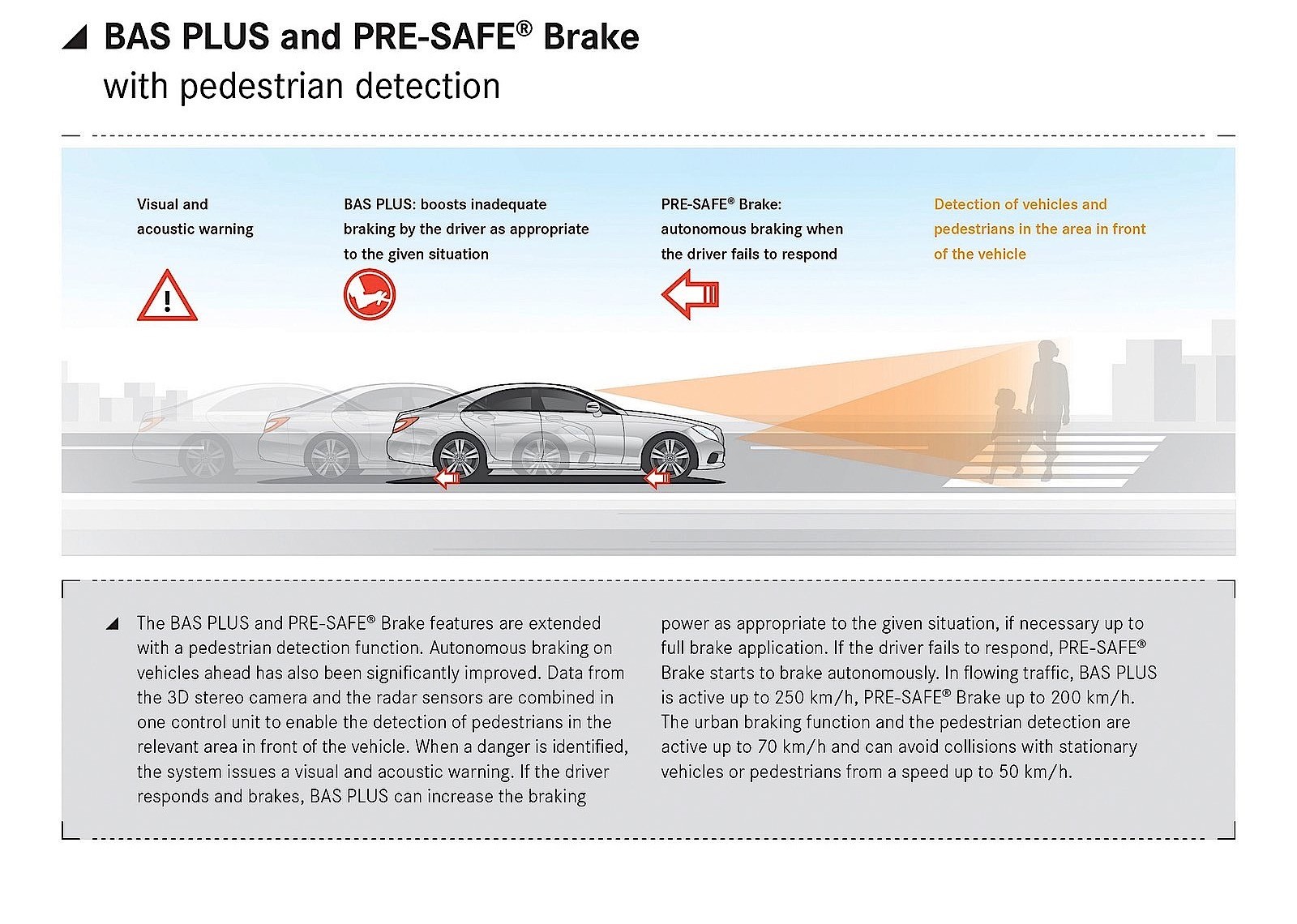 BAS PLUS and PRE-SAFE® Brake
with pedestrian detection

Visual and acoustic warning

BAS PLUS: boosts inadequate braking by the driver as appropriate to the given situation

PRE-SAFE® Brake: autonomous braking when the driver fails to respond

Detection of vehicles and pedestrians in the area in front of the vehicle

The BAS PLUS and PRE-SAFE® Brake features are extended with a pedestrian detection function. Autonomous braking on vehicles ahead has also been significantly improved. Data from the 3D stereo camera and the radar sensors are combined in one control unit to enable the detection of pedestrians in the relevant area in front of the vehicle. When a danger is identified, the system issues a visual and acoustic warning. If the driver responds and brakes, BAS PLUS can increase the braking power as appropriate to the given situation, if necessary up to full brake application. If the driver fails to respond, PRE-SAFE® Brake starts to brake autonomously. In flowing traffic, BAS PLUS is active up to 250 km/h, PRE-SAFE® Brake up to 200 km/h. The urban braking function and the pedestrian detection are active up to 70 km/h and can avoid collisions with stationary vehicles or pedestrians from a speed up to 50 km/h.