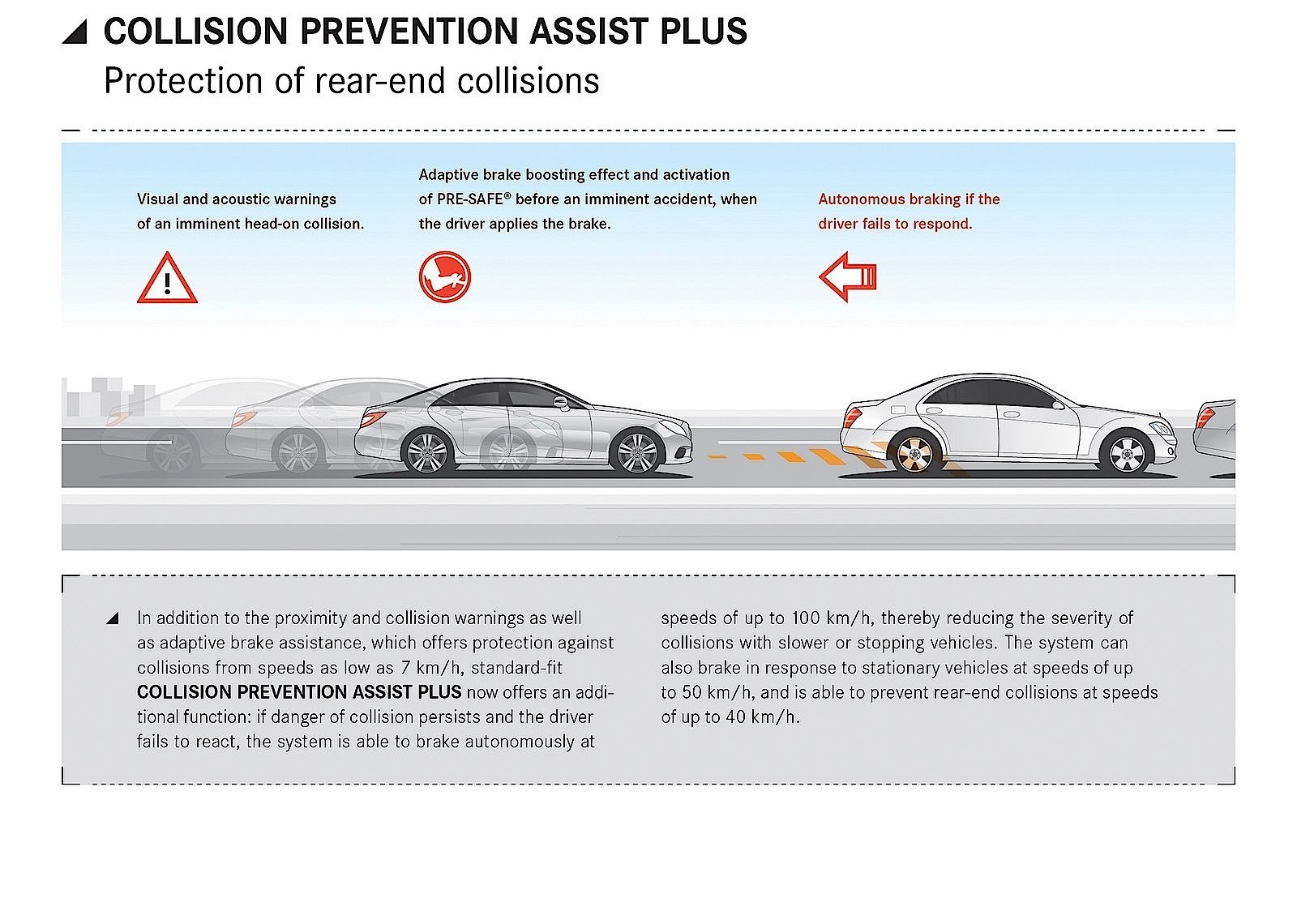 COLLISION PREVENTION ASSIST PLUS
Protection of rear-end collisions

Visual and acoustic warnings of an imminent head-on collision.

Adaptive brake boosting effect and activation of PRE-SAFE® before an imminent accident, when the driver applies the brake.

Autonomous braking if the driver fails to respond.

In addition to the proximity and collision warnings as well as adaptive brake assistance, which offers protection against collisions from speeds as low as 7 km/h, standard-fit COLLISION PREVENTION ASSIST PLUS now offers an additional function: if danger of collision persists and the driver fails to react, the system is able to brake autonomously at speeds of up to 100 km/h, thereby reducing the severity of collisions with slower or stopping vehicles. The system can also brake in response to stationary vehicles at speeds of up to 50 km/h, and is able to prevent rear-end collisions at speeds of up to 40 km/h.