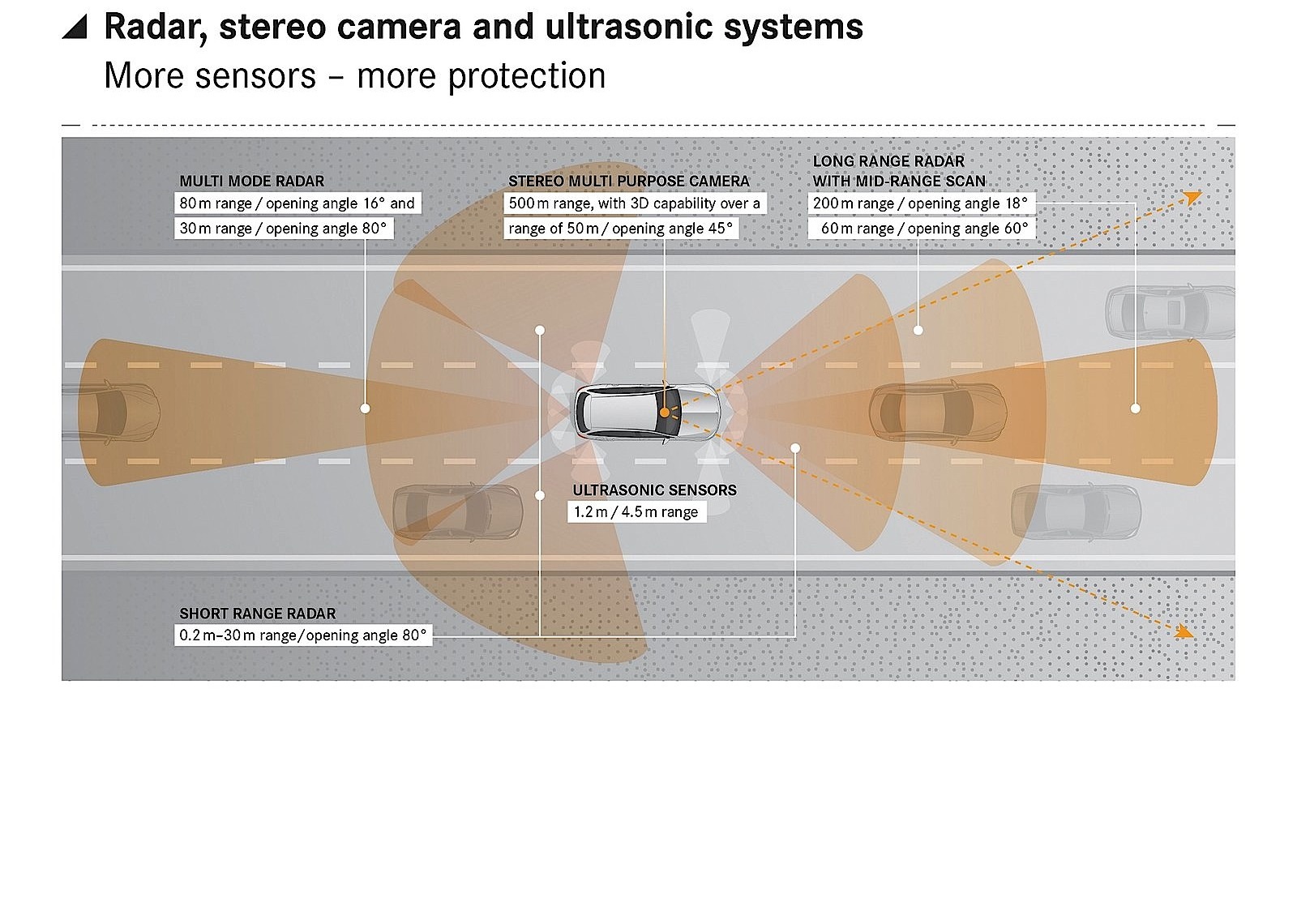 Radar, stereo camera and ultrasonic systems
More sensors – more protection

MULTI MODE RADAR
80 m range / opening angle 16° and
30 m range / opening angle 80°

STEREO MULTI PURPOSE CAMERA
500 m range, with 3D capability over a
range of 50 m / opening angle 45°

LONG RANGE RADAR
WITH MID-RANGE SCAN
200 m range / opening angle 18°
60 m range / opening angle 60°

ULTRASONIC SENSORS
1.2 m / 4.5 m range

SHORT RANGE RADAR
0.2 m–30 m range/opening angle 80°