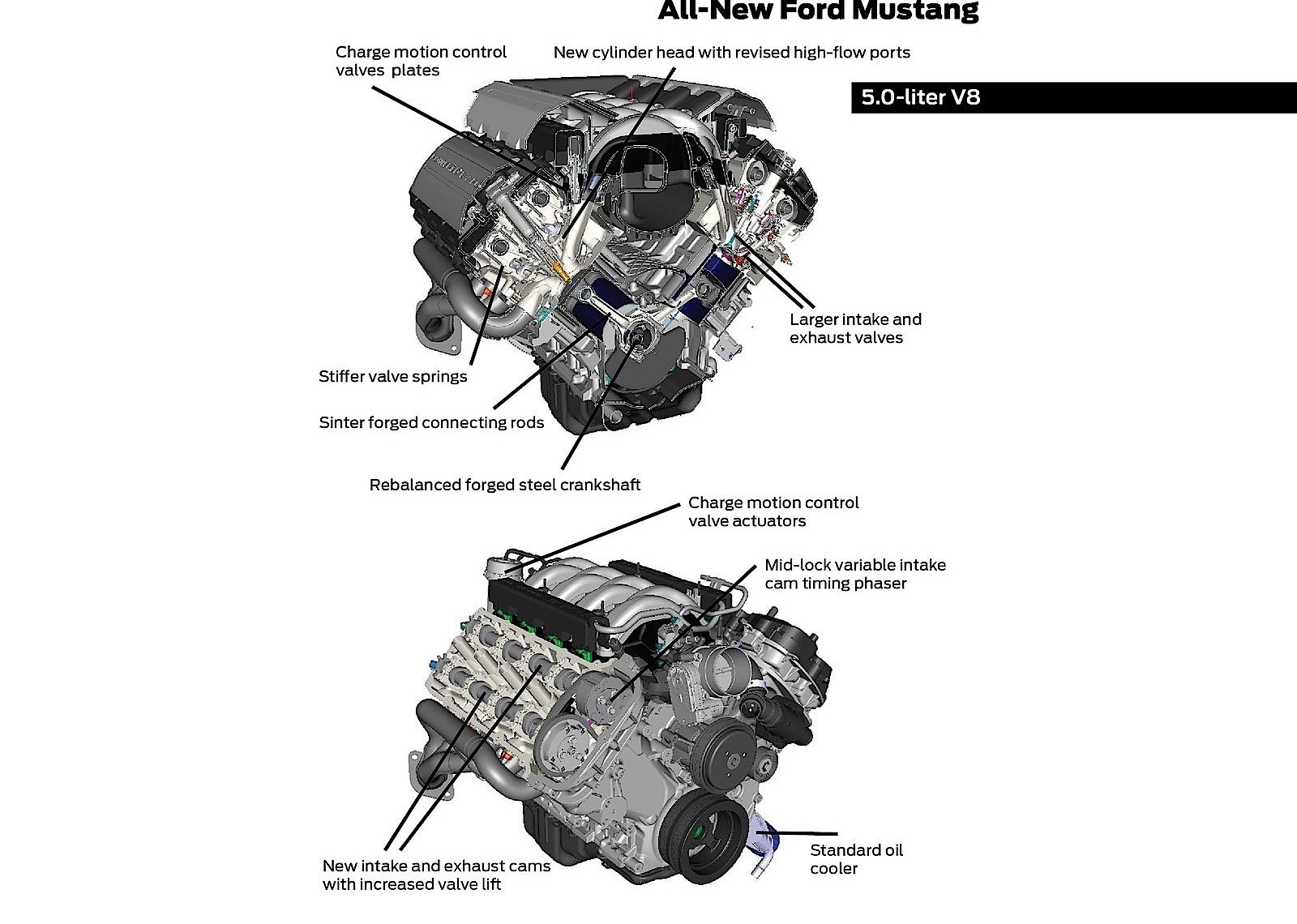 All-New Ford Mustang

5.0-liter V8

Charge motion control valves plates

New cylinder head with revised high-flow ports

Larger intake and exhaust valves

Stiffer valve springs

Sinter forged connecting rods

Rebalanced forged steel crankshaft

Charge motion control valve actuators

Mid-lock variable intake cam timing phaser

New intake and exhaust cams with increased valve lift

Standard oil cooler