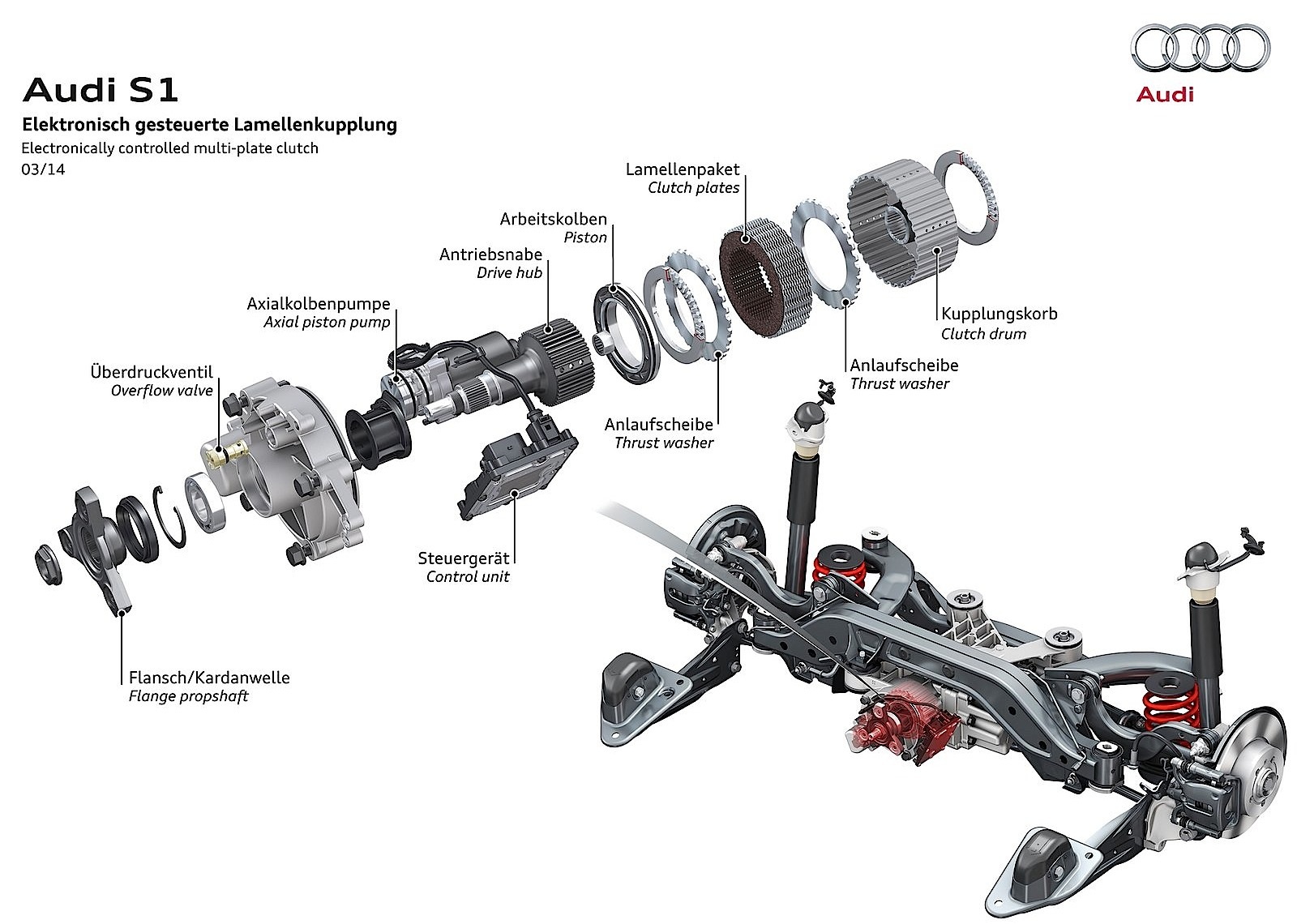 Audi S1
Elektronisch gesteuerte Lamellenkupplung
Electronically controlled multi-plate clutch
03/14

Audi

Lamellenpaket
Clutch plates

Arbeitskolben
Piston

Antriebsnabe
Drive hub

Axialkolbenpumpe
Axial piston pump

Überdruckventil
Overflow valve

Kupplungskorb
Clutch drum

Anlaufscheibe
Thrust washer

Anlaufscheibe
Thrust washer

Steuergerät
Control unit

Flansch/Kardanwelle
Flange propshaft