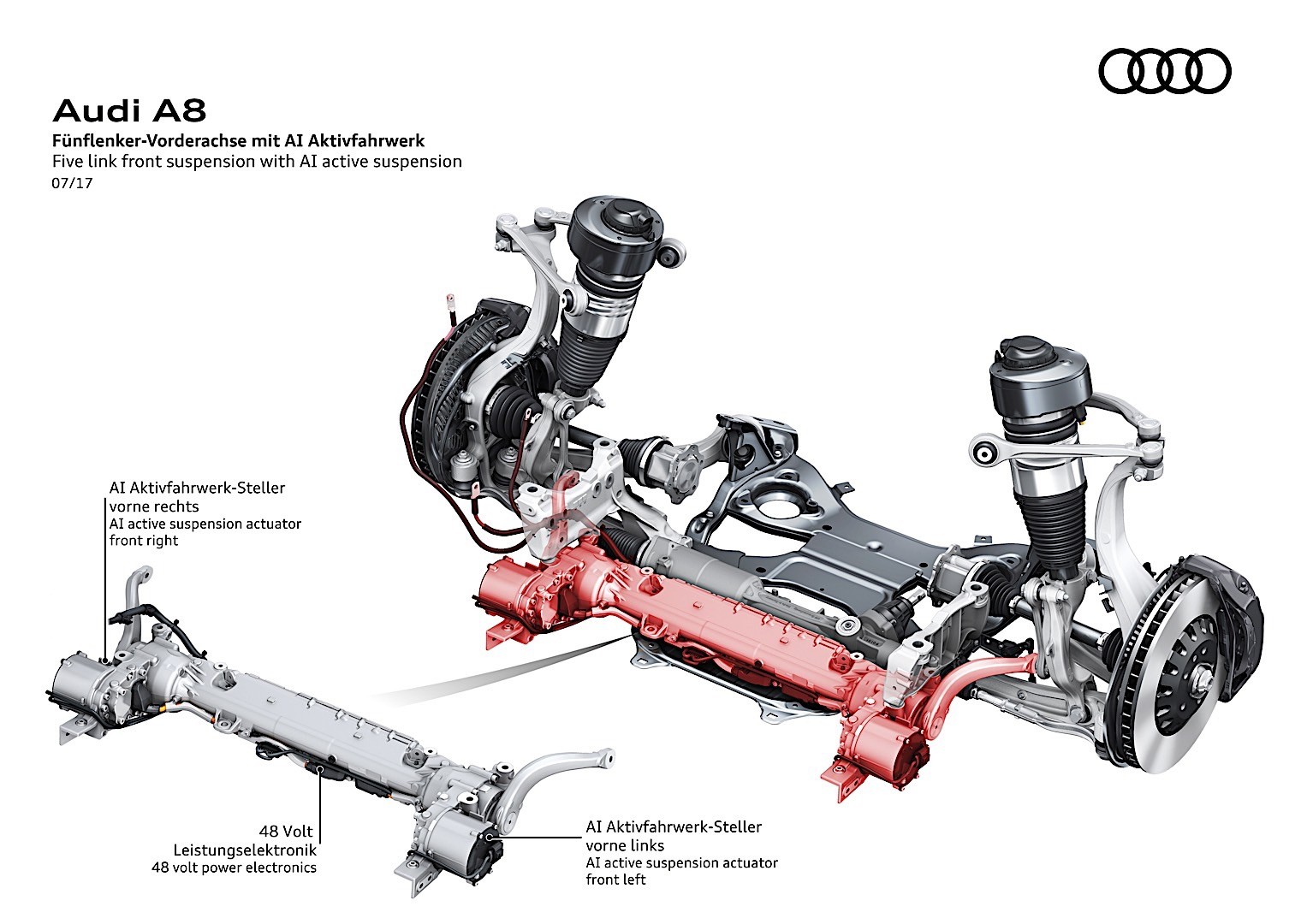 Audi A8
Fünflenker-Vorderachse mit AI Aktivfahrwerk
Five link front suspension with AI active suspension
07/17

AI Aktivfahrwerk-Steller
vorne rechts
AI active suspension actuator
front right

48 Volt
Leistungselektronik
48 volt power electronics

AI Aktivfahrwerk-Steller
vorne links
AI active suspension actuator
front left