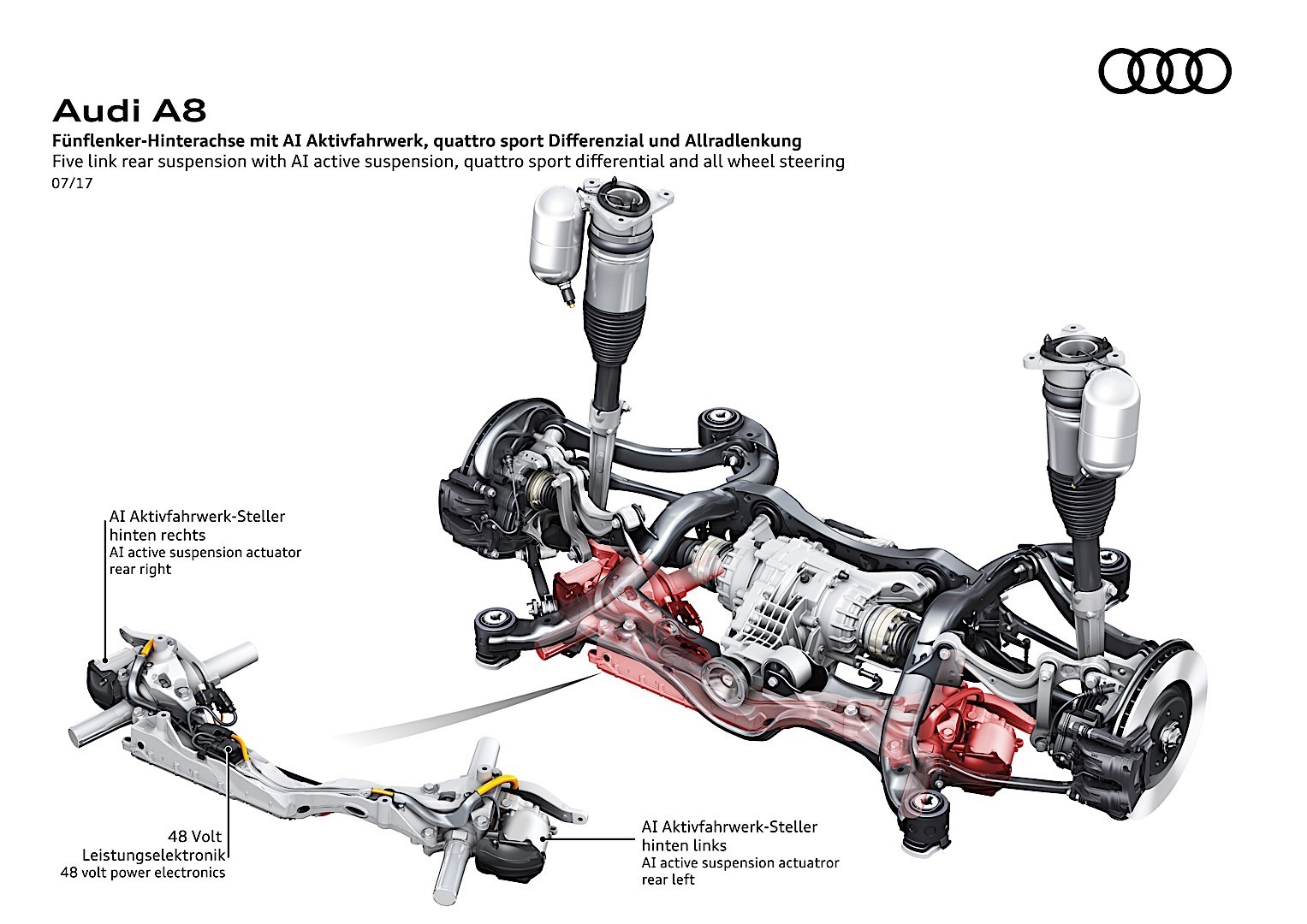 Audi A8

Fünflenker-Hinterachse mit AI Aktivfahrwerk, quattro sport Differenzial und Allradlenkung
Five link rear suspension with AI active suspension, quattro sport differential and all wheel steering
07/17

AI Aktivfahrwerk-Steller
hinten rechts
AI active suspension actuator
rear right

48 Volt
Leistungselektronik
48 volt power electronics

AI Aktivfahrwerk-Steller
hinten links
AI active suspension actuatror
rear left