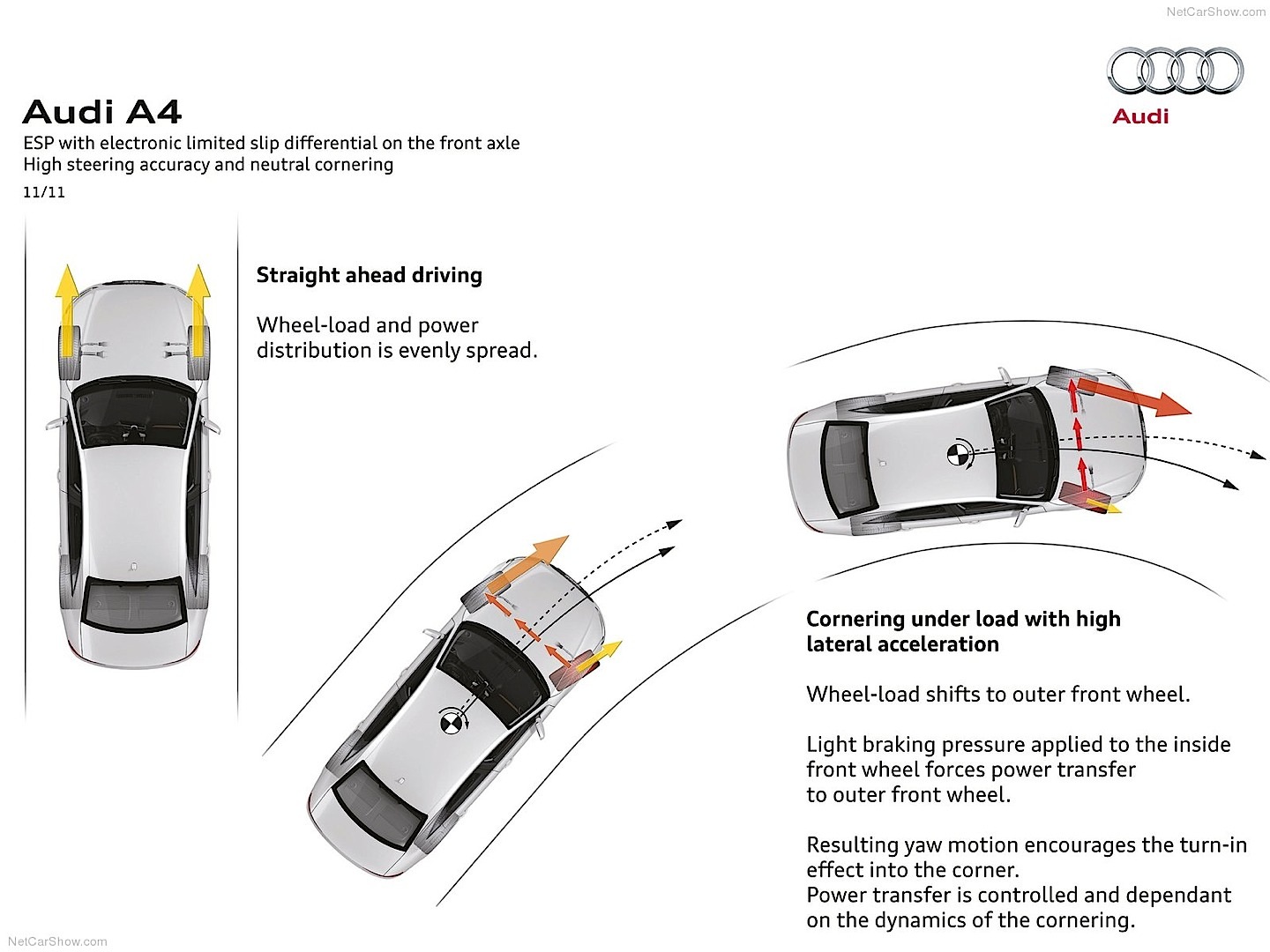 NetCarShow.com

Audi

Audi A4
ESP with electronic limited slip differential on the front axle
High steering accuracy and neutral cornering
11/11

Straight ahead driving

Wheel-load and power distribution is evenly spread.

Cornering under load with high lateral acceleration

Wheel-load shifts to outer front wheel.

Light braking pressure applied to the inside front wheel forces power transfer to outer front wheel.

Resulting yaw motion encourages the turn-in effect into the corner.
Power transfer is controlled and dependant on the dynamics of the cornering.

NetCarShow.com