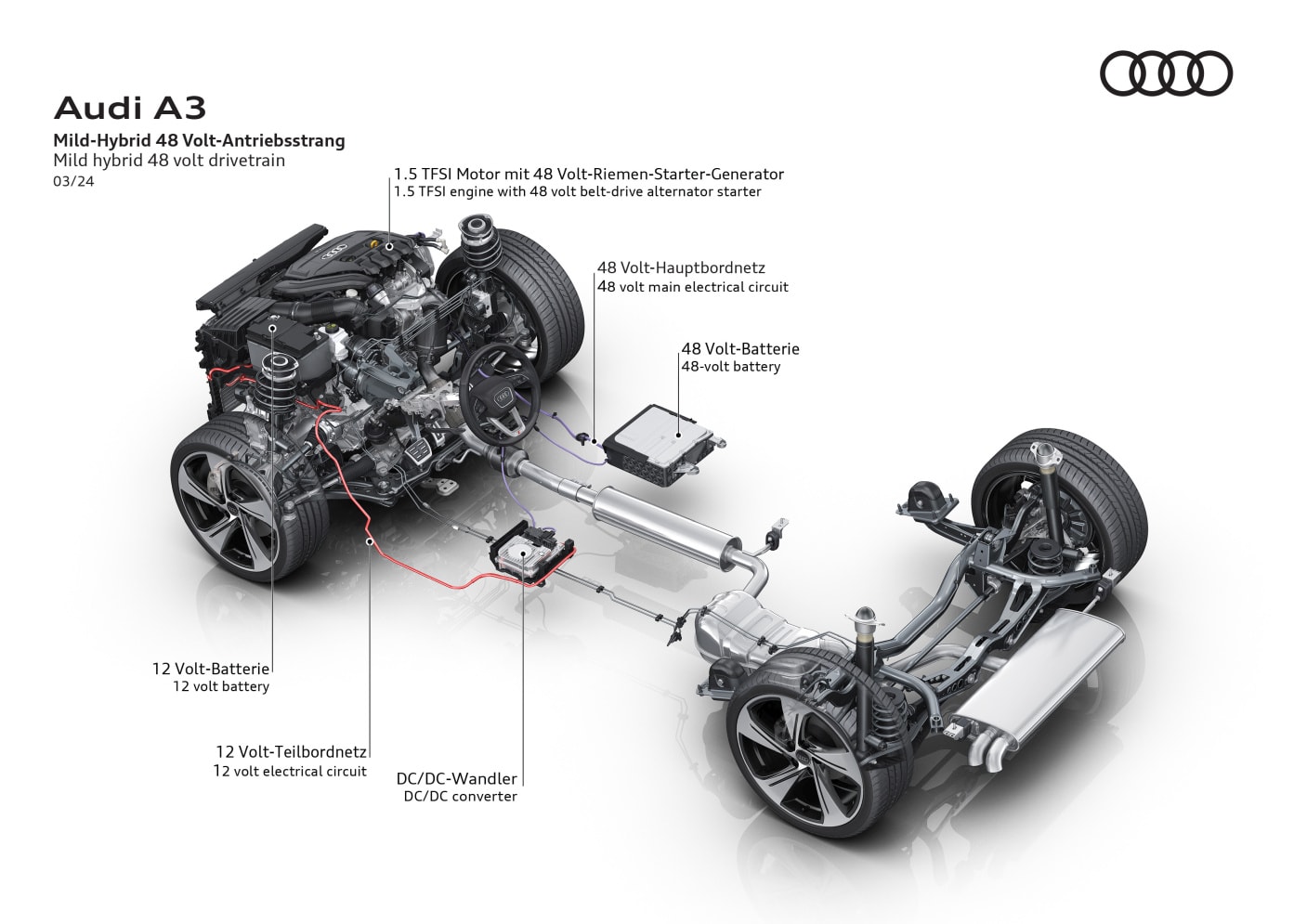 Audi A3

Mild-Hybrid 48 Volt-Antriebsstrang
Mild hybrid 48 volt drivetrain
03/24

1.5 TFSI Motor mit 48 Volt-Riemen-Starter-Generator
1.5 TFSI engine with 48 volt belt-drive alternator starter

48 Volt-Hauptbordnetz
48 volt main electrical circuit

48 Volt-Batterie
48-volt battery

12 Volt-Batterie
12 volt battery

12 Volt-Teilbordnetz
12 volt electrical circuit

DC/DC-Wandler
DC/DC converter