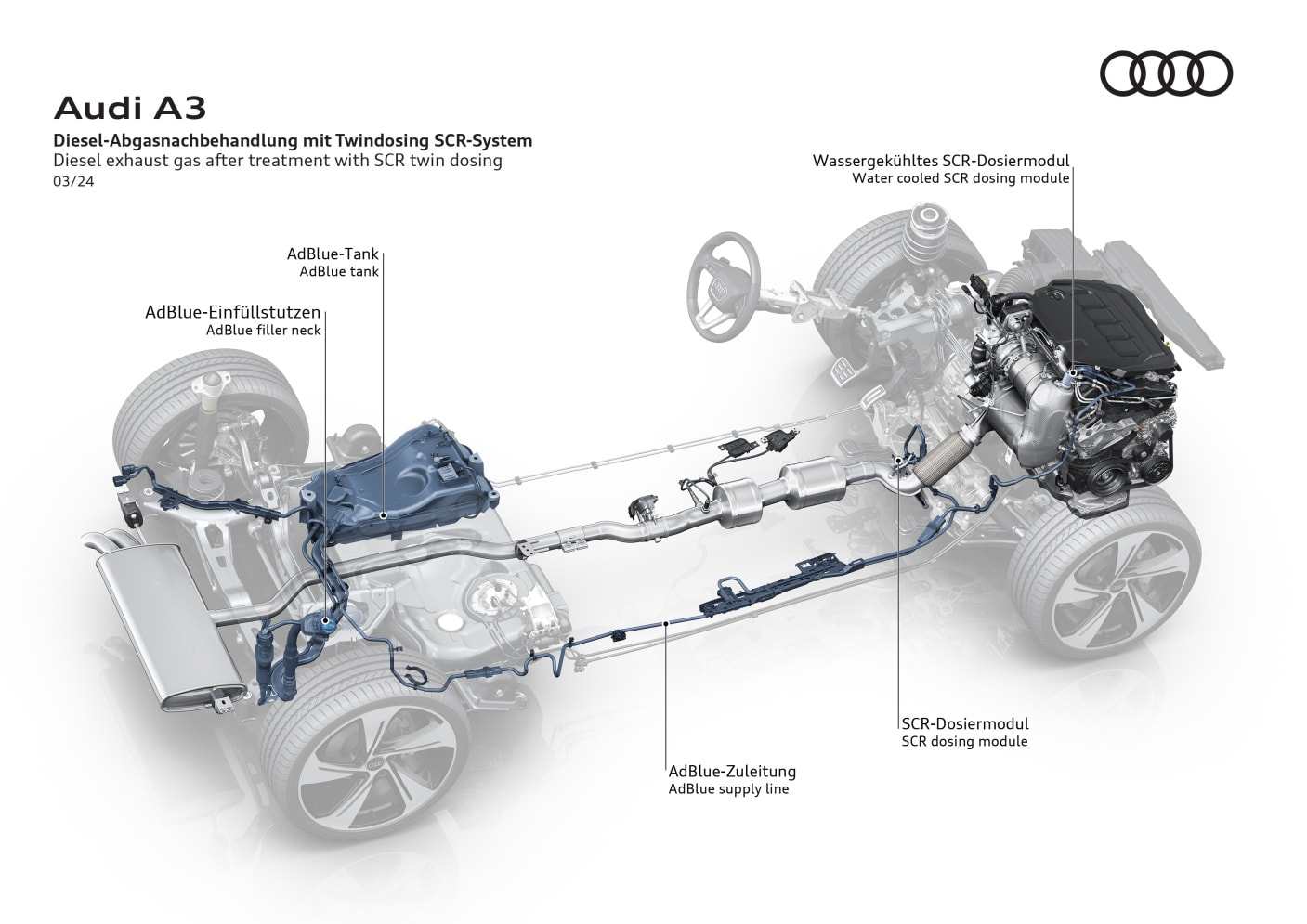 Audi A3

Diesel-Abgasnachbehandlung mit Twindosing SCR-System
Diesel exhaust gas after treatment with SCR twin dosing
03/24

Wassergekühltes SCR-Dosiermodul
Water cooled SCR dosing module

AdBlue-Tank
AdBlue tank

AdBlue-Einfüllstutzen
AdBlue filler neck

SCR-Dosiermodul
SCR dosing module

AdBlue-Zuleitung
AdBlue supply line