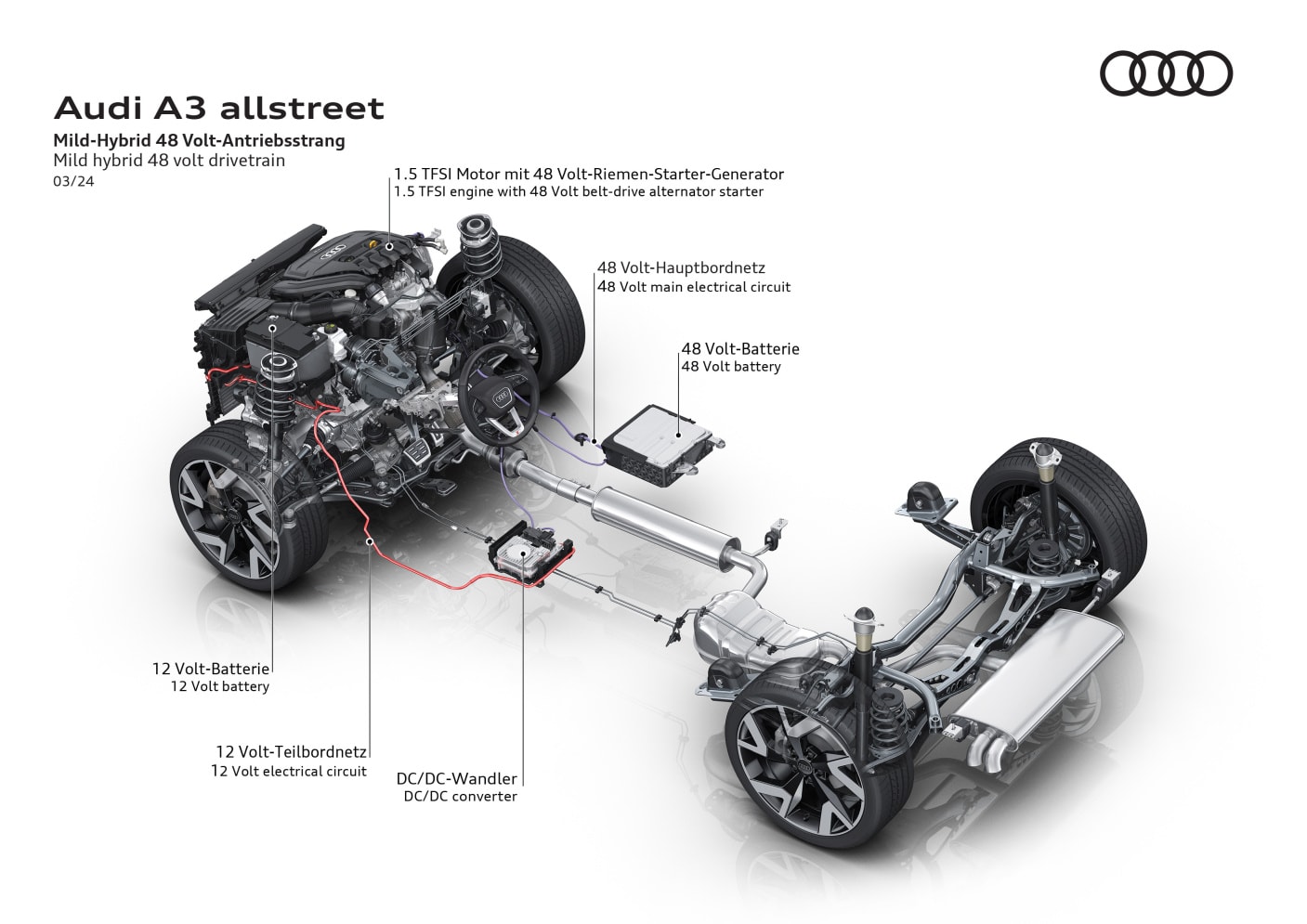 Audi A3 allstreet

Mild-Hybrid 48 Volt-Antriebsstrang
Mild hybrid 48 volt drivetrain
03/24

1.5 TFSI Motor mit 48 Volt-Riemen-Starter-Generator
1.5 TFSI engine with 48 Volt belt-drive alternator starter

48 Volt-Hauptbordnetz
48 Volt main electrical circuit

48 Volt-Batterie
48 Volt battery

12 Volt-Batterie
12 Volt battery

12 Volt-Teilbordnetz
12 Volt electrical circuit

DC/DC-Wandler
DC/DC converter