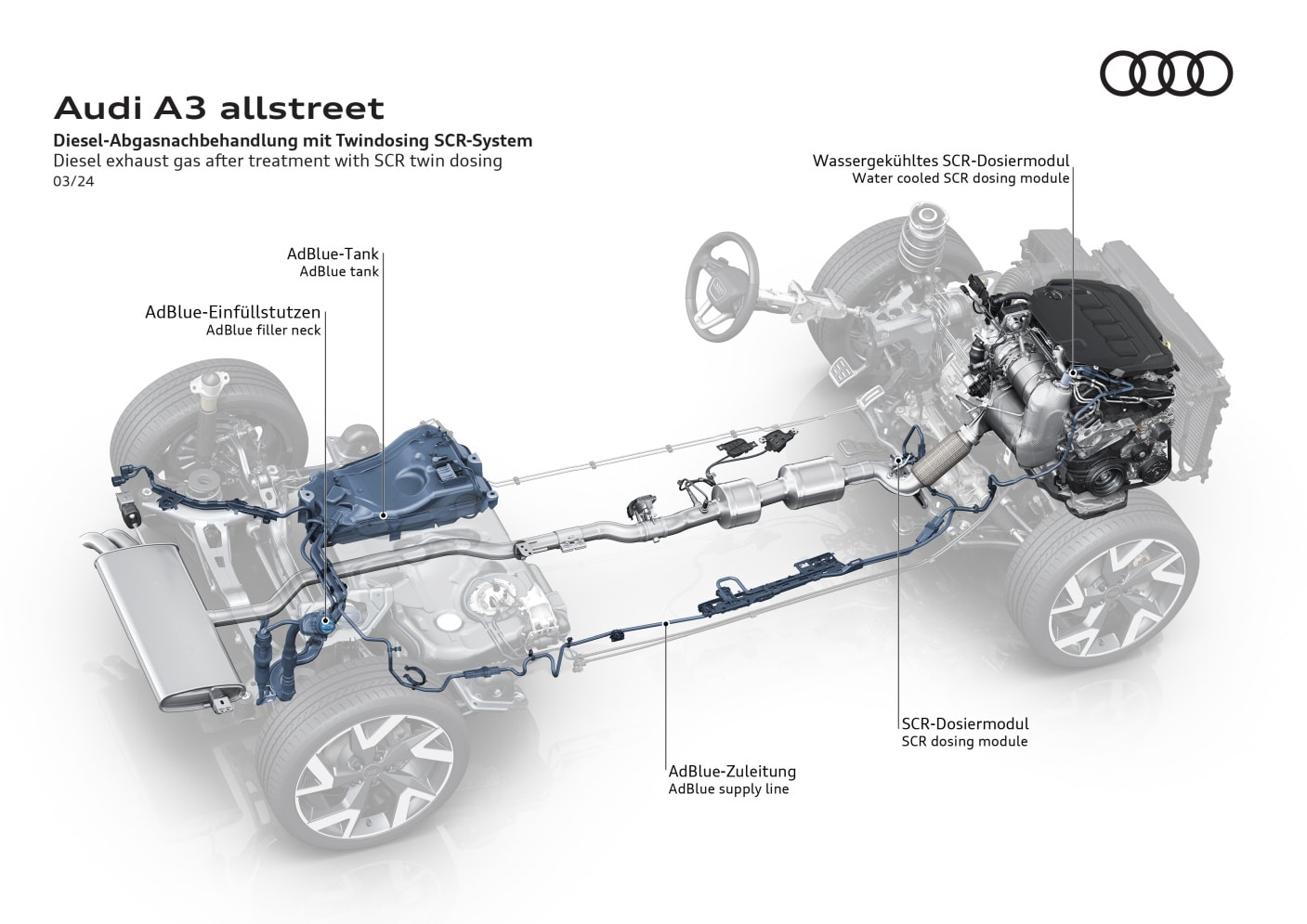 Audi A3 allstreet

Diesel-Abgasnachbehandlung mit Twindosing SCR-System
Diesel exhaust gas after treatment with SCR twin dosing
03/24

Wassergekühltes SCR-Dosiermodul
Water cooled SCR dosing module

AdBlue-Tank
AdBlue tank

AdBlue-Einfüllstutzen
AdBlue filler neck

SCR-Dosiermodul
SCR dosing module

AdBlue-Zuleitung
AdBlue supply line